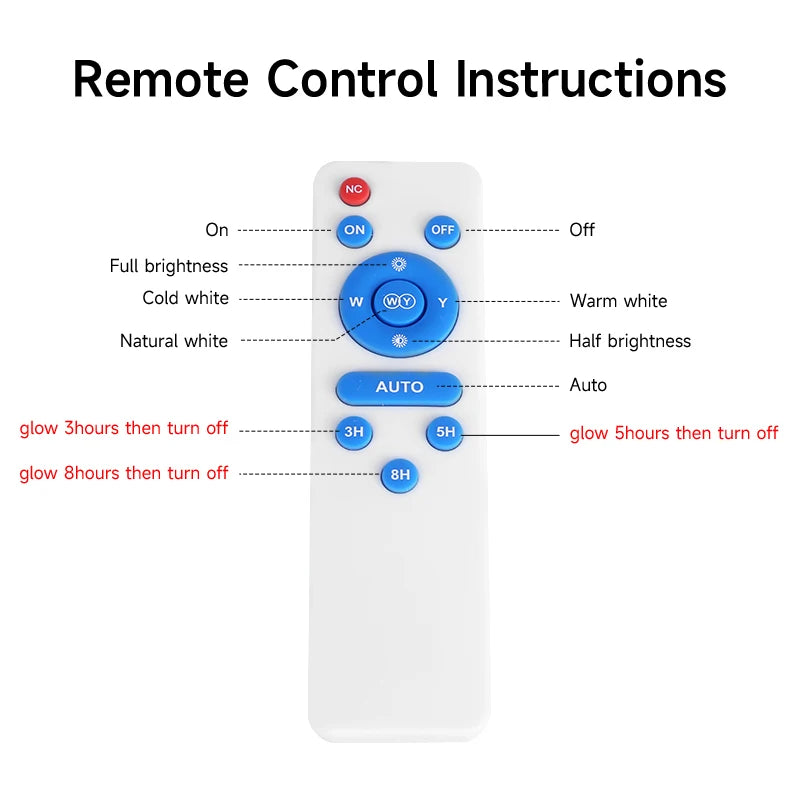 Remote Control Instructions

NC

On ON OFF Off

Full brightness

Cold white W WY Y Warm white

Natural white Half brightness

AUTO Auto

glow 3hours then turn off 3H 5H glow 5hours then turn off

glow 8hours then turn off 8H