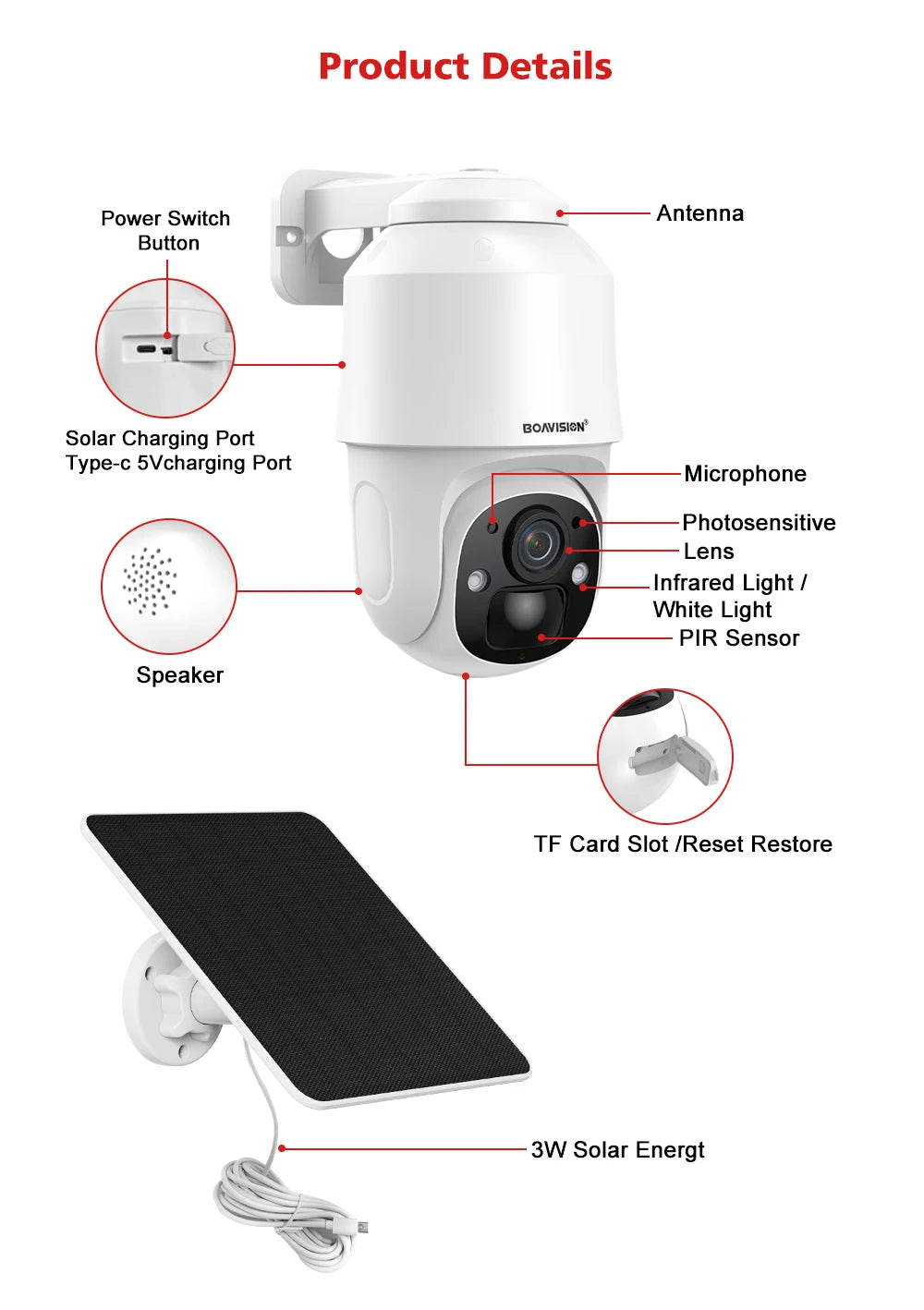 Product Details

Power Switch Button

Antenna

Solar Charging Port
Type-c 5Vcharging Port

BOAVISION®

Microphone

Photosensitive

Lens

Infrared Light / White Light

PIR Sensor

Speaker

TF Card Slot /Reset Restore

3W Solar Energt