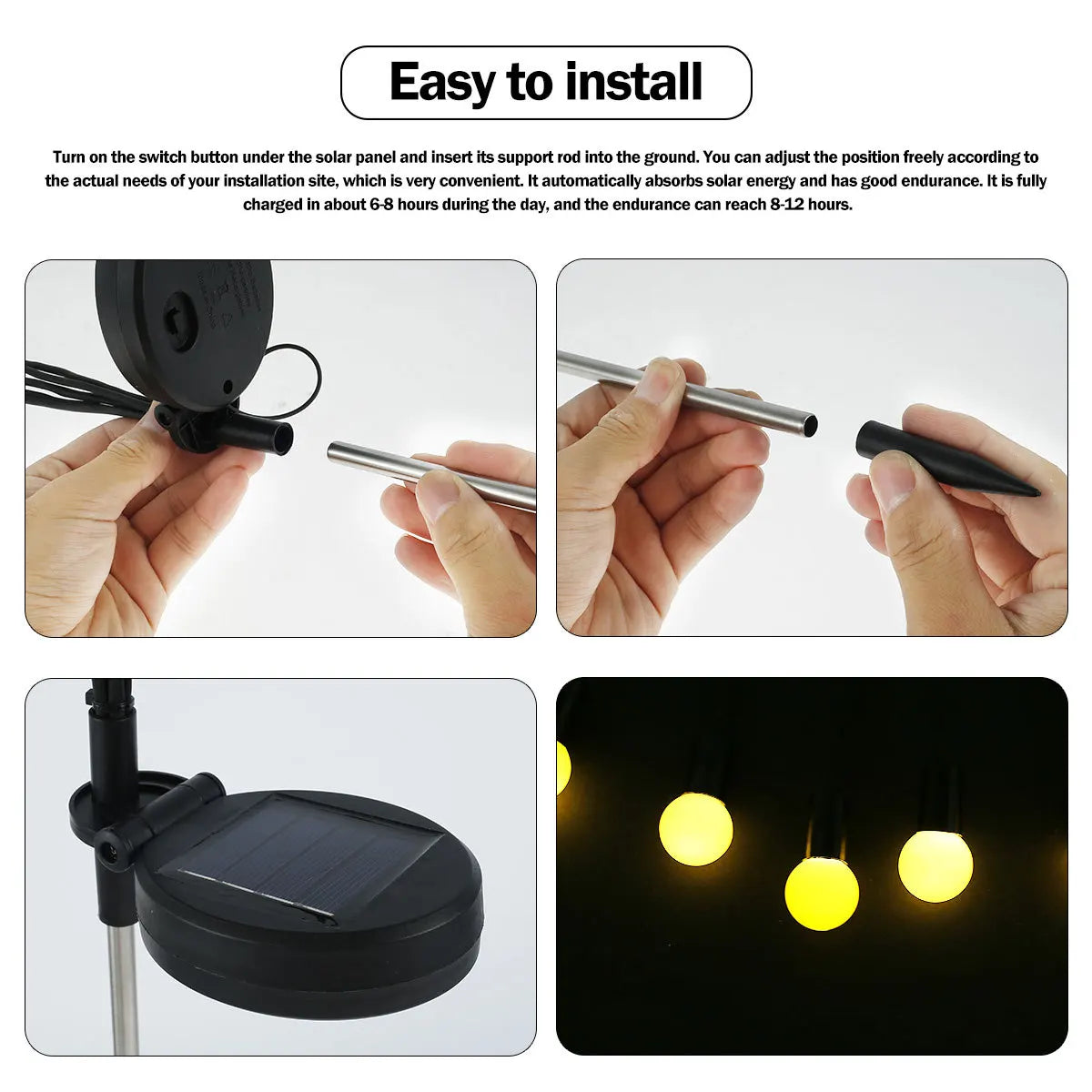 Easy to install

Turn on the switch button under the solar panel and insert its support rod into the ground. You can adjust the position freely according to the actual needs of your installation site, which is very convenient. It automatically absorbs solar energy and has good endurance. It is fully charged in about 6-8 hours during the day, and the endurance can reach 8-12 hours.