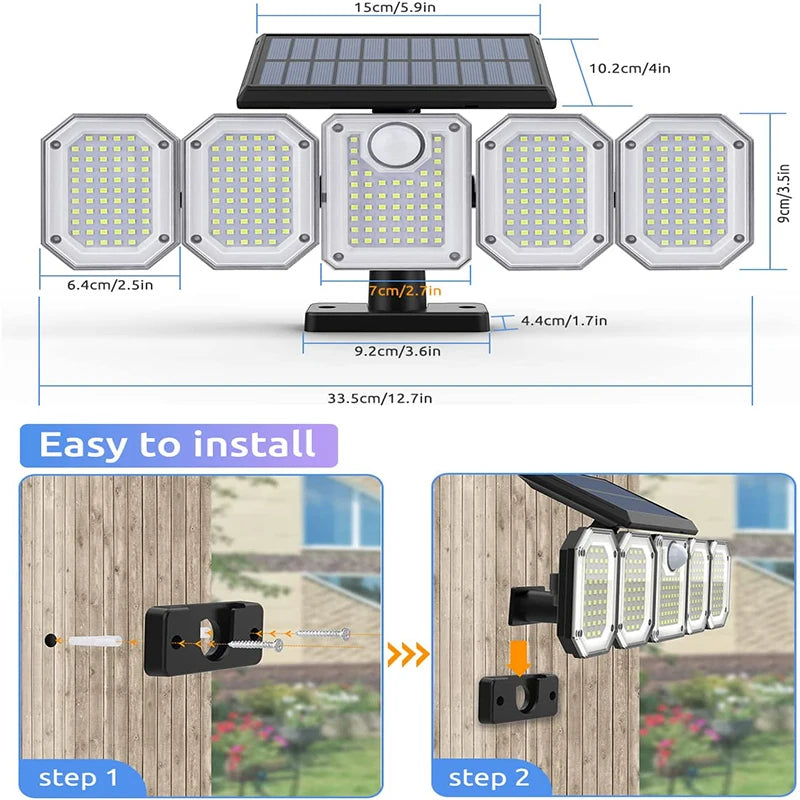 15cm/5.9in

10.2cm/4in

9cm/3.5in

6.4cm/2.5in

7cm/2.7in

4.4cm/1.7in

9.2cm/3.6in

33.5cm/12.7in

Easy to install

step 1

step 2