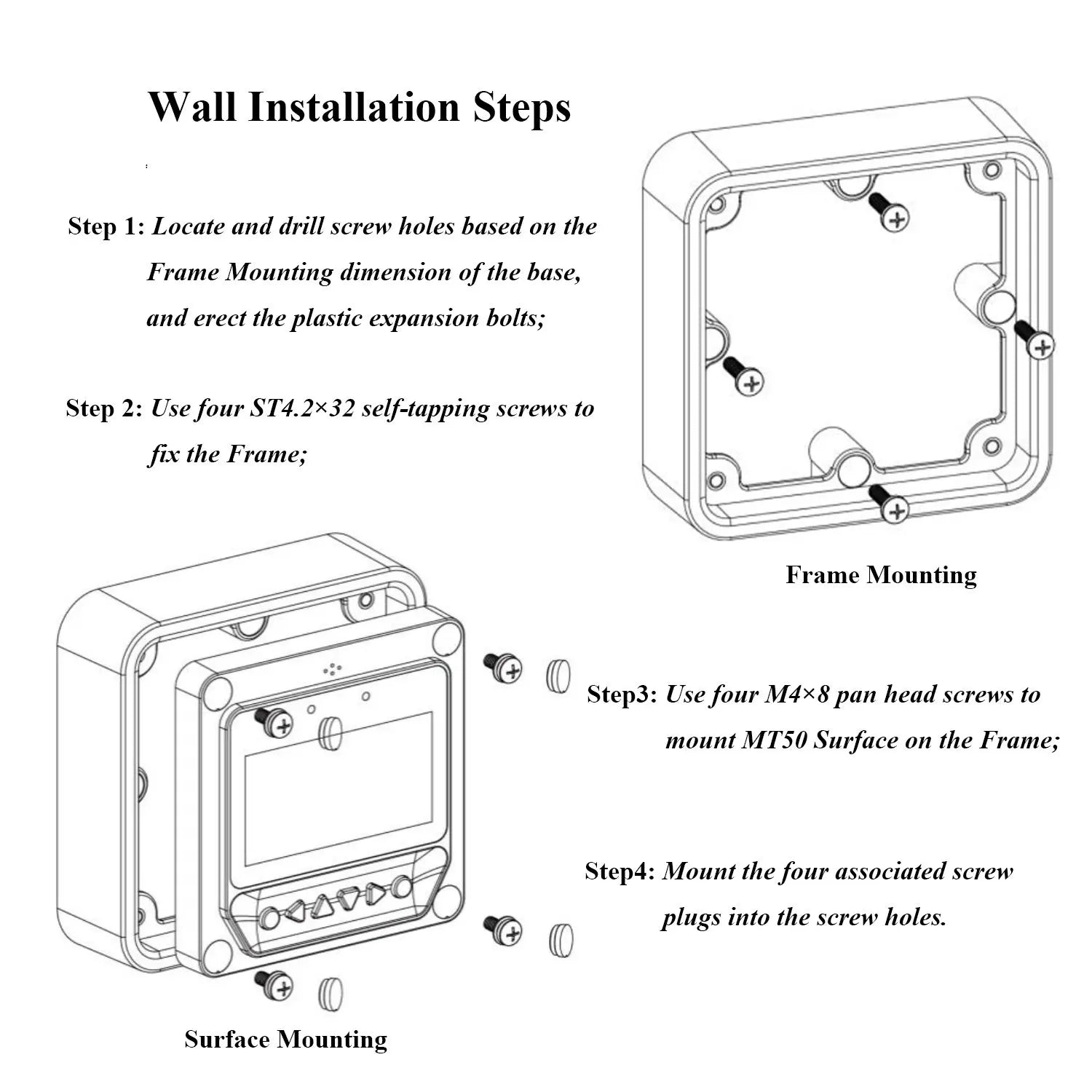 Wall Installation Steps

Step 1: Locate and drill screw holes based on the Frame Mounting dimension of the base, and erect the plastic expansion bolts;

Step 2: Use four ST4.2×32 self-tapping screws to fix the Frame;

Frame Mounting

Step3: Use four M4×8 pan head screws to mount MT50 Surface on the Frame;

Step4: Mount the four associated screw plugs into the screw holes.

Surface Mounting