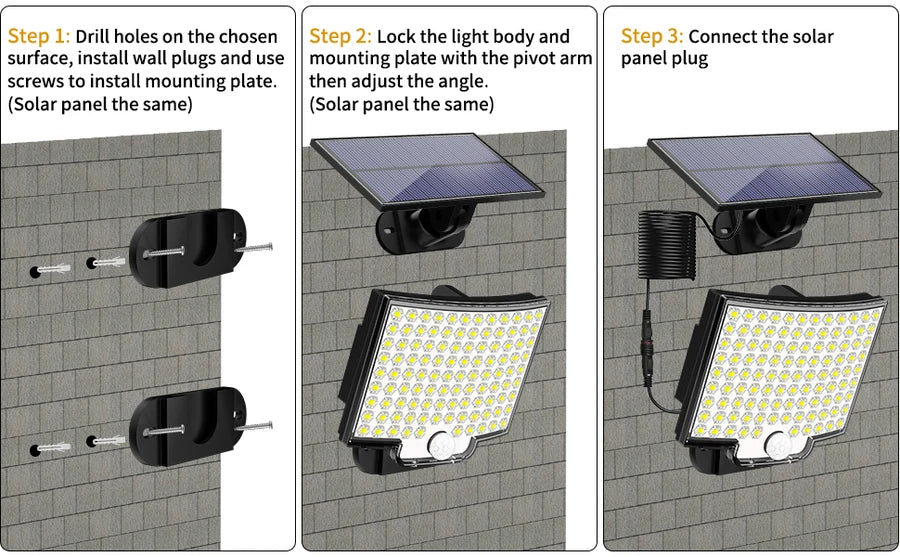 Step 1: Drill holes on the chosen surface, install wall plugs and use screws to install mounting plate. (Solar panel the same)

Step 2: Lock the light body and mounting plate with the pivot arm then adjust the angle. (Solar panel the same)

Step 3: Connect the solar panel plug