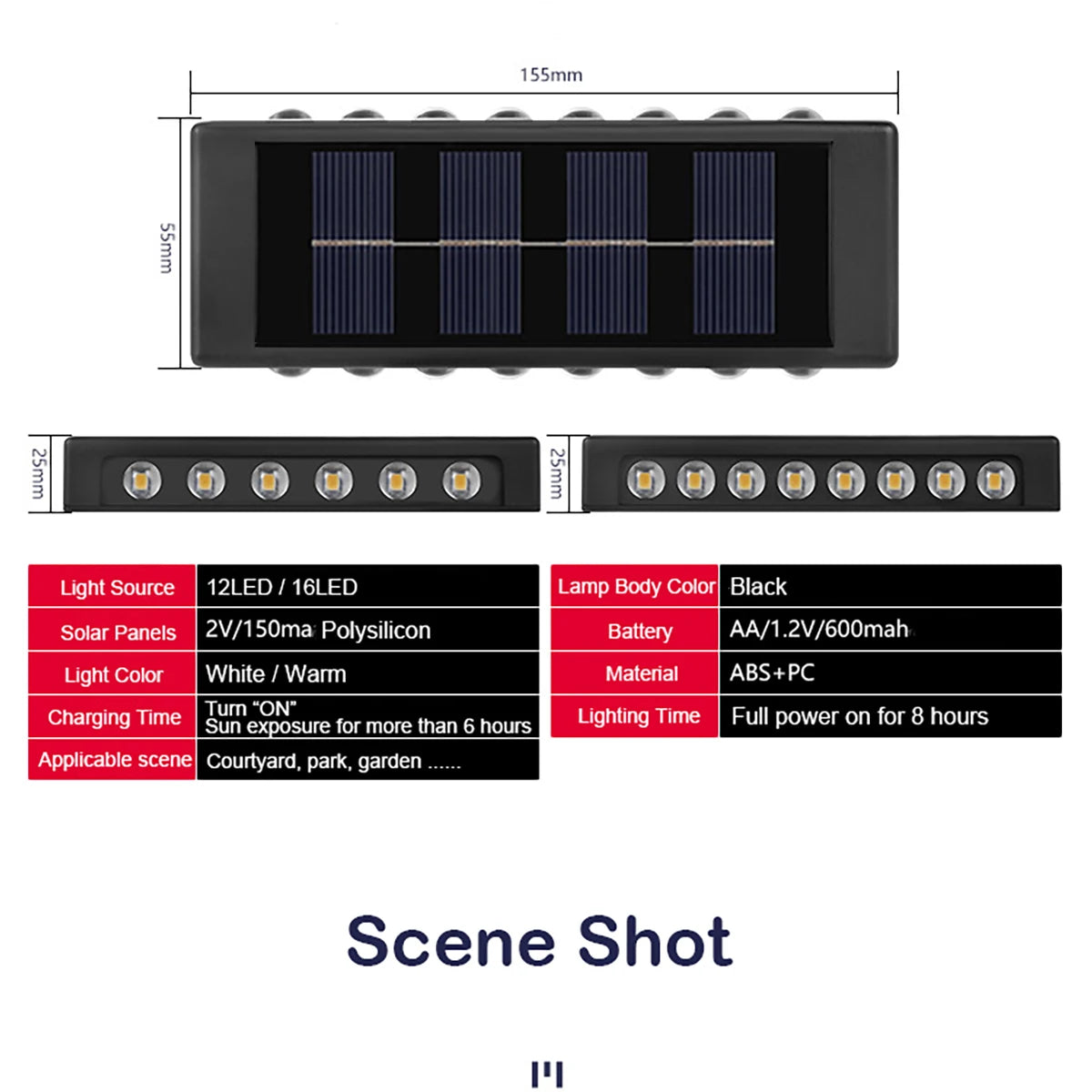 155mm

55mm

25mm

25mm

| Light Source | 12LED / 16LED |
|---|---|
| Solar Panels | 2V/150ma Polysilicon |
| Light Color | White / Warm |
| Charging Time | Turn "ON" Sun exposure for more than 6 hours |
| Applicable scene | Courtyard, park, garden ...... |

| Lamp Body Color | Black |
|---|---|
| Battery | AA/1.2V/600mah |
| Material | ABS+PC |
| Lighting Time | Full power on for 8 hours |

Scene Shot