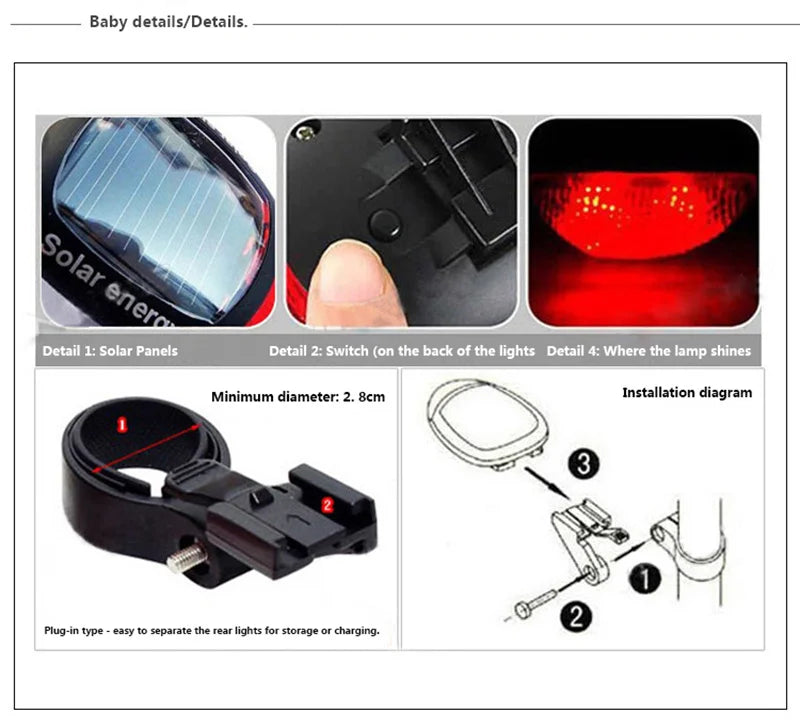 Baby details/Details.

Solar energ

Detail 1: Solar Panels

Detail 2: Switch (on the back of the lights

Detail 4: Where the lamp shines

Minimum diameter: 2. 8cm

1

2

Plug-in type - easy to separate the rear lights for storage or charging.

Installation diagram

3

1

2