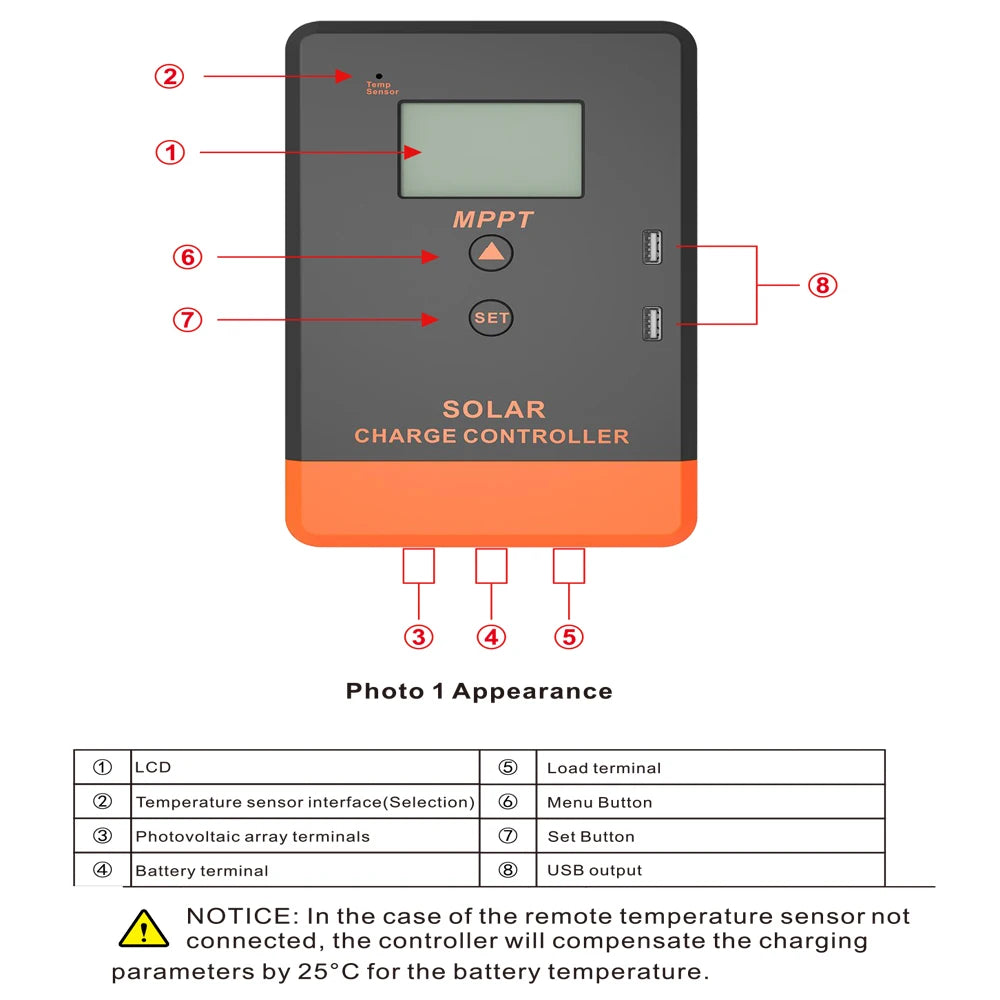 ②

Temp Sensor

①

MPPT

⑥

⑦

SET

⑧

SOLAR
CHARGE CONTROLLER

③ ④ ⑤

Photo 1 Appearance

| ① | LCD | ⑤ | Load terminal |
|---|---|---|---|
| ② | Temperature sensor interface(Selection) | ⑥ | Menu Button |
| ③ | Photovoltaic array terminals | ⑦ | Set Button |
| ④ | Battery terminal | ⑧ | USB output |

NOTICE: In the case of the remote temperature sensor not connected, the controller will compensate the charging parameters by 25°C for the battery temperature.