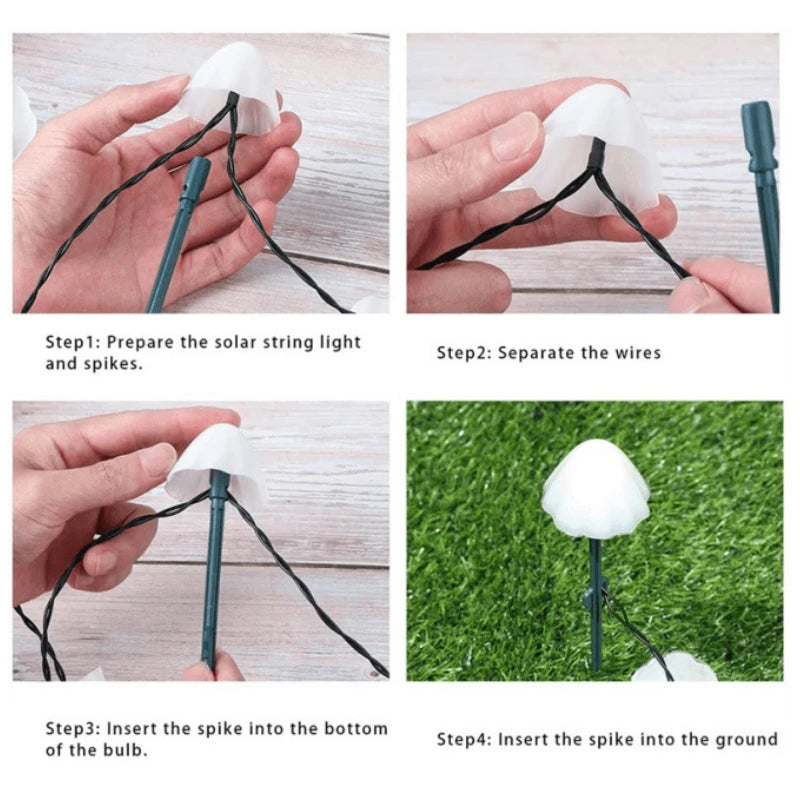 Step1: Prepare the solar string light and spikes.

Step2: Separate the wires

Step3: Insert the spike into the bottom of the bulb.

Step4: Insert the spike into the ground