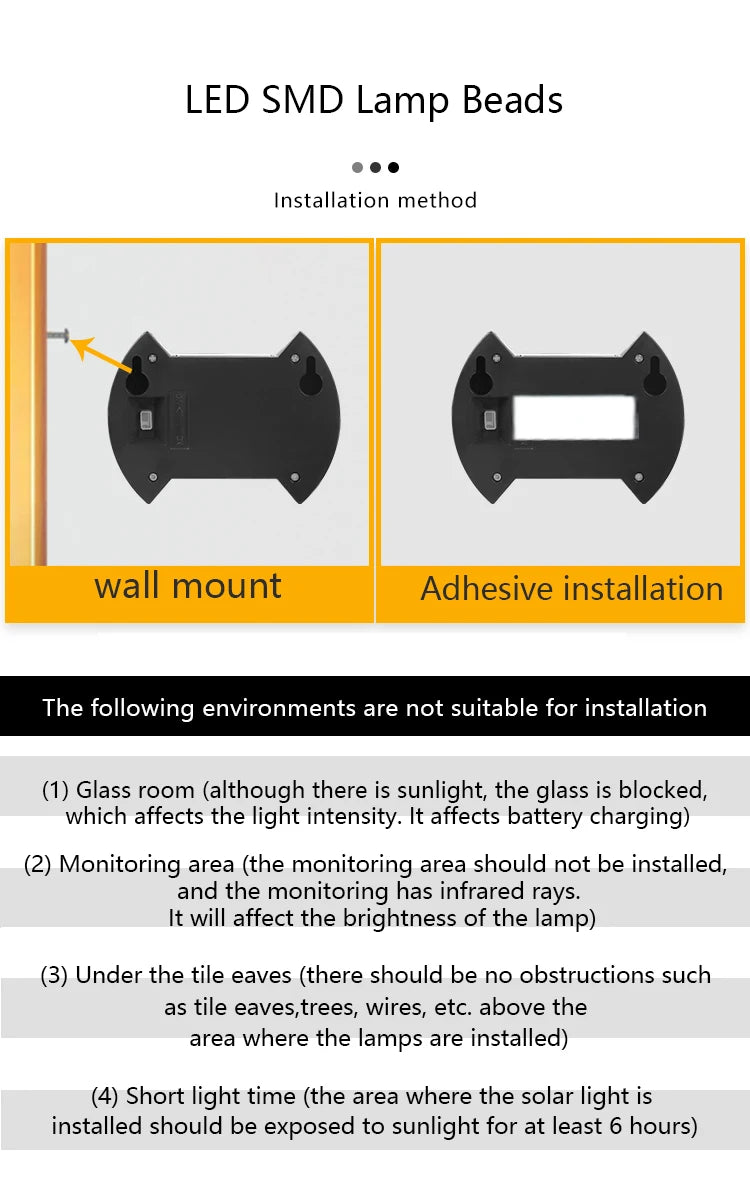 LED SMD Lamp Beads

Installation method

wall mount

Adhesive installation

The following environments are not suitable for installation

(1) Glass room (although there is sunlight, the glass is blocked, which affects the light intensity. It affects battery charging)

(2) Monitoring area (the monitoring area should not be installed, and the monitoring has infrared rays. It will affect the brightness of the lamp)

(3) Under the tile eaves (there should be no obstructions such as tile eaves,trees, wires, etc. above the area where the lamps are installed)

(4) Short light time (the area where the solar light is installed should be exposed to sunlight for at least 6 hours)