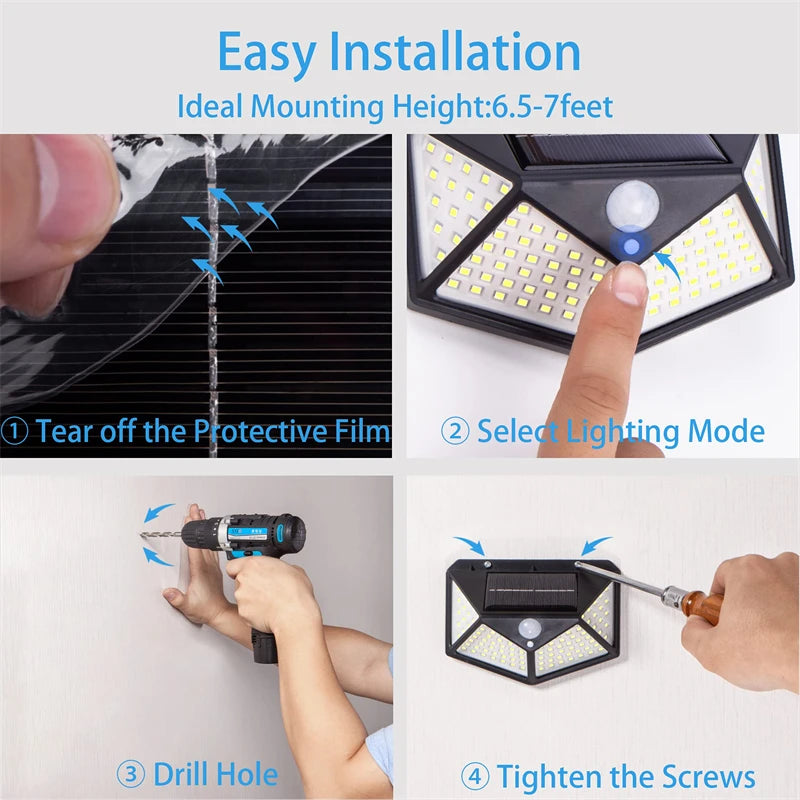 Easy Installation

Ideal Mounting Height:6.5-7feet

① Tear off the Protective Film

② Select Lighting Mode

③ Drill Hole

④ Tighten the Screws