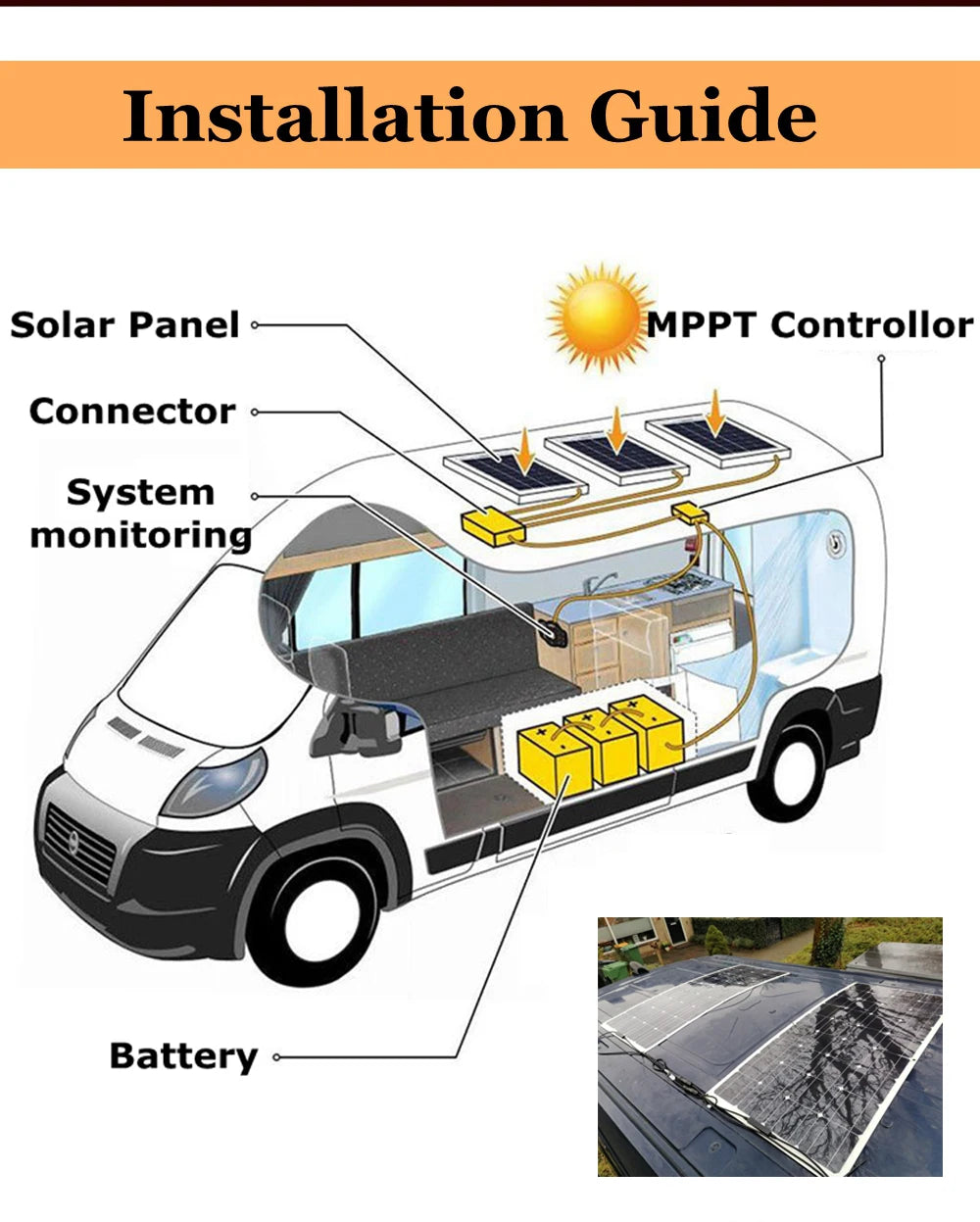 Installation Guide

Solar Panel

MPPT Controllor

Connector

System monitoring

Battery