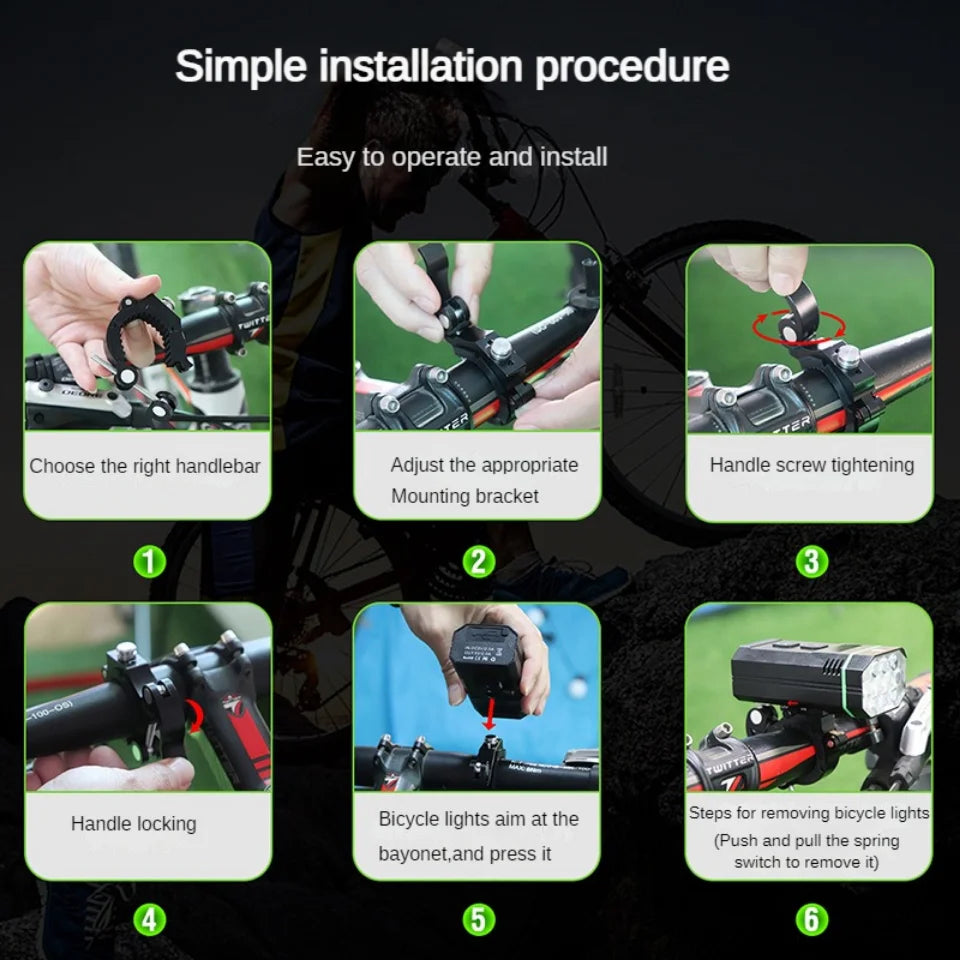 Simple installation procedure

Easy to operate and install

Choose the right handlebar

1

Adjust the appropriate Mounting bracket

2

Handle screw tightening

3

Handle locking

4

Bicycle lights aim at the bayonet,and press it

5

Steps for removing bicycle lights (Push and pull the spring switch to remove it)

6